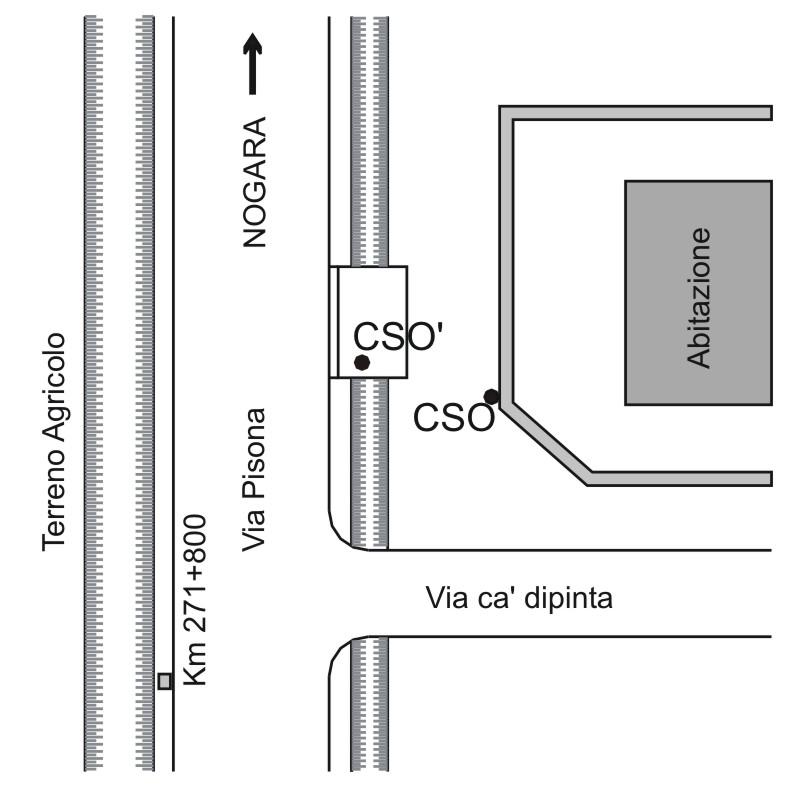 Terreno Agricolo

Km 271+800

NOGARA

Via Pisona

CSO'

CSO

Abitazione

Via ca' dipinta