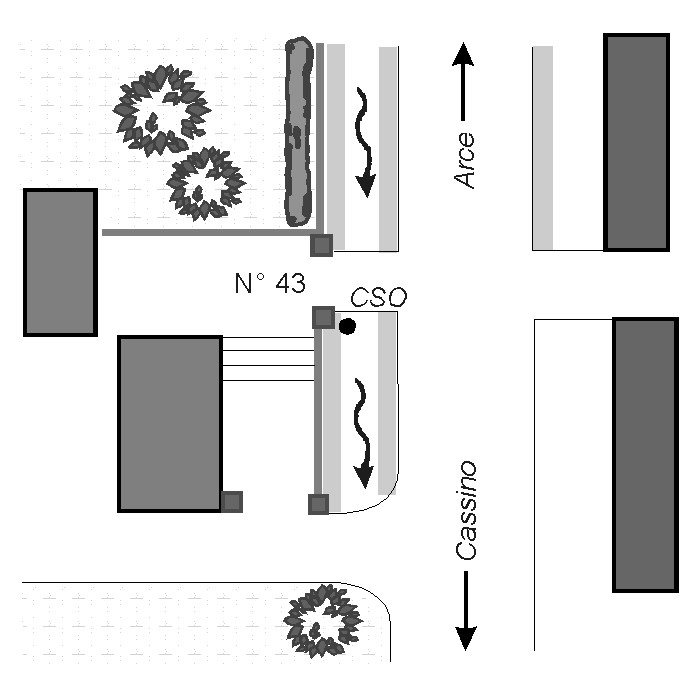 Arce

N° 43

CSO

Cassino