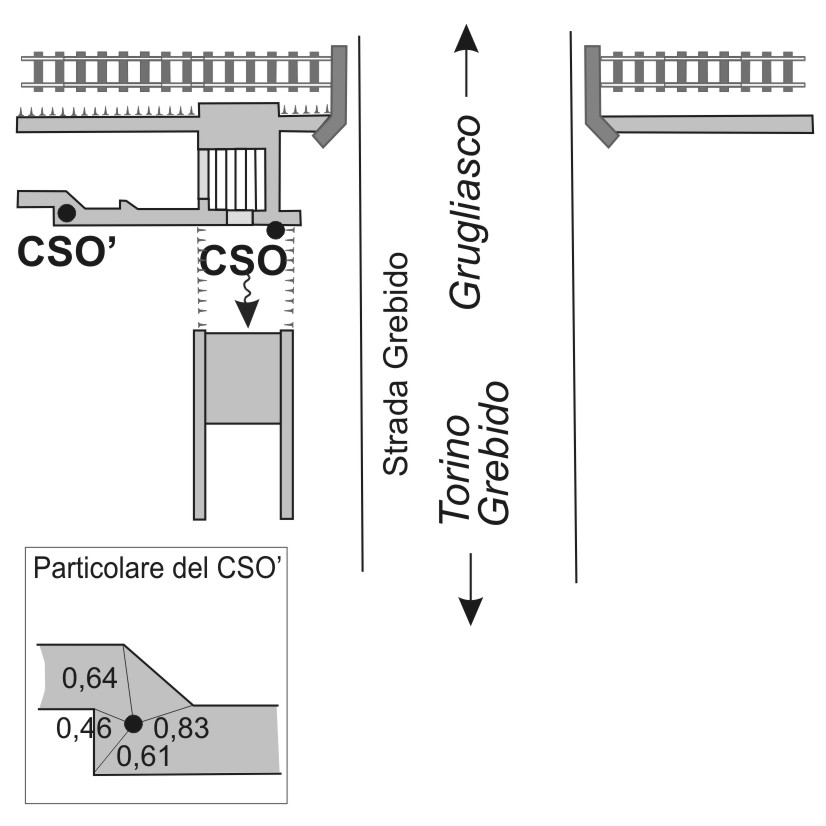 CSO'
CSO
Strada Grebido
Grugliasco
Torino Grebido
Particolare del CSO'
0,64
0,46
0,83
0,61