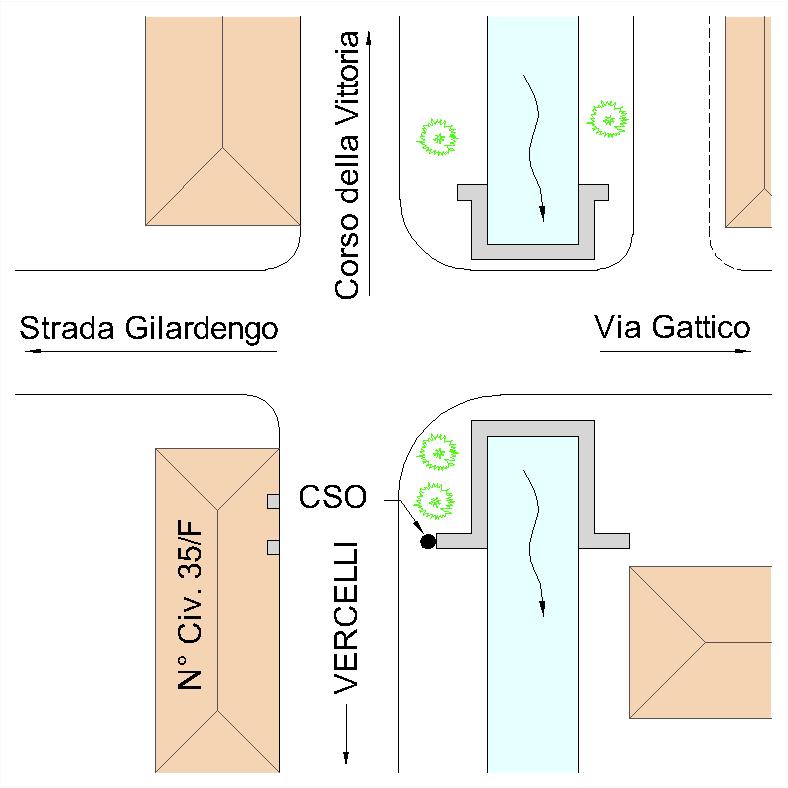 Corso della Vittoria

Strada Gilardengo

Via Gattico

CSO

N° Civ. 35/F

VERCELLI